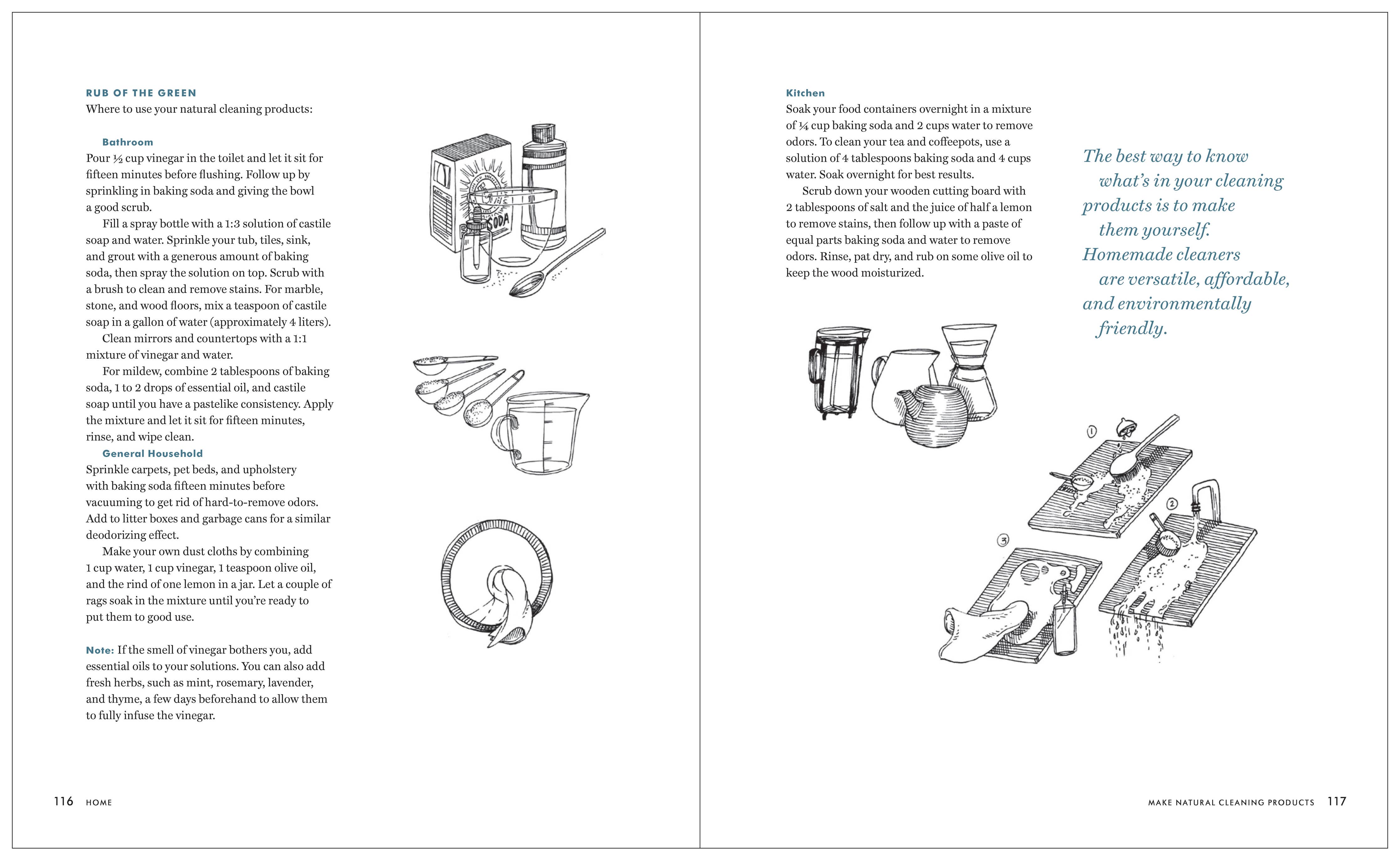 RUB OF THE GREEN
Where to use your natural cleaning products:

Bathroom
Pour ½ cup vinegar in the toilet and let it sit for fifteen minutes before flushing. Follow up by sprinkling in baking soda and giving the bowl a good scrub.

Fill a spray bottle with a 1:3 solution of castile soap and water. Sprinkle your tub, tiles, sink, and grout with a generous amount of baking soda, then spray the solution on top. Scrub with a brush to clean and remove stains. For marble, stone, and wood floors, mix a teaspoon of castile soap in a gallon of water (approximately 4 liters).

Clean mirrors and countertops with a 1:1 mixture of vinegar and water.

For mildew, combine 2 tablespoons of baking soda, 1 to 2 drops of essential oil, and castile soap until you have a pastelike consistency. Apply the mixture and let it sit for fifteen minutes, rinse, and wipe clean.

General Household
Sprinkle carpets, pet beds, and upholstery with baking soda fifteen minutes before vacuuming to get rid of hard-to-remove odors. Add to litter boxes and garbage cans for a similar deodorizing effect.

Make your own dust cloths by combining 1 cup water, 1 cup vinegar, 1 teaspoon olive oil, and the rind of one lemon in a jar. Let a couple of rags soak in the mixture until you're ready to put them to good use.

Note: If the smell of vinegar bothers you, add essential oils to your solutions. You can also add fresh herbs, such as mint, rosemary, lavender, and thyme, a few days beforehand to allow them to fully infuse the vinegar.

SODA

116 HOME

Kitchen
Soak your food containers overnight in a mixture of ¼ cup baking soda and 2 cups water to remove odors. To clean your tea and coffeepots, use a solution of 4 tablespoons baking soda and 4 cups water. Soak overnight for best results.

Scrub down your wooden cutting board with 2 tablespoons of salt and the juice of half a lemon to remove stains, then follow up with a paste of equal parts baking soda and water to remove odors. Rinse, pat dry, and rub on some olive oil to keep the wood moisturized.

The best way to know what's in your cleaning products is to make them yourself. Homemade cleaners are versatile, affordable, and environmentally friendly.

①
②
③

MAKE NATURAL CLEANING PRODUCTS 117